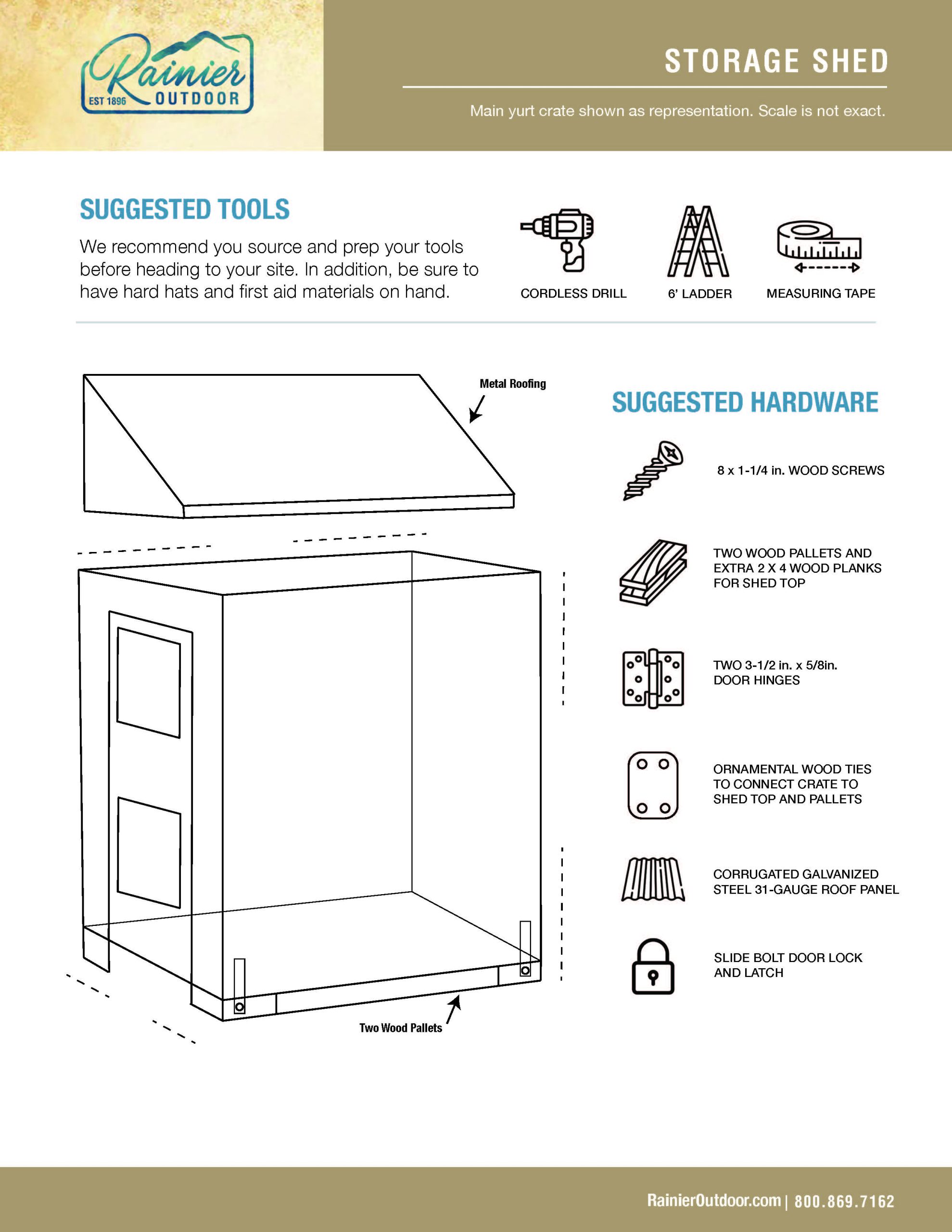 Rainier
EST 1896 OUTDOOR

STORAGE SHED

Main yurt crate shown as representation. Scale is not exact.

SUGGESTED TOOLS

We recommend you source and prep your tools before heading to your site. In addition, be sure to have hard hats and first aid materials on hand.

CORDLESS DRILL

6' LADDER

MEASURING TAPE

Metal Roofing

Two Wood Pallets

SUGGESTED HARDWARE

8 x 1-1/4 in. WOOD SCREWS

TWO WOOD PALLETS AND EXTRA 2 X 4 WOOD PLANKS FOR SHED TOP

TWO 3-1/2 in. x 5/8in. DOOR HINGES

ORNAMENTAL WOOD TIES TO CONNECT CRATE TO SHED TOP AND PALLETS

CORRUGATED GALVANIZED STEEL 31-GAUGE ROOF PANEL

SLIDE BOLT DOOR LOCK AND LATCH

RainierOutdoor.com | 800.869.7162