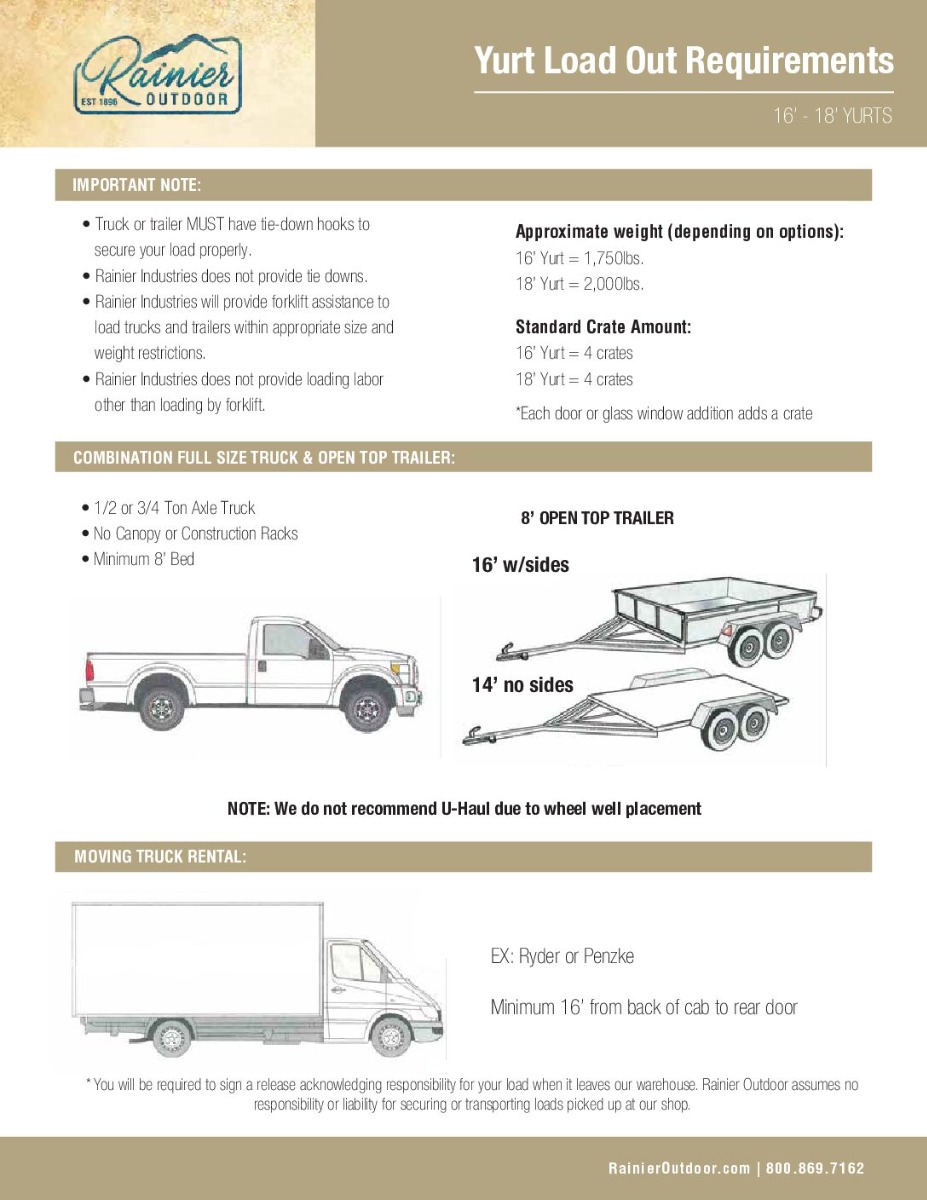 Rainier
EST 1896 OUTDOOR

Yurt Load Out Requirements

16' - 18' YURTS

IMPORTANT NOTE:

• Truck or trailer MUST have tie-down hooks to secure your load properly.
• Rainier Industries does not provide tie downs.
• Rainier Industries will provide forklift assistance to load trucks and trailers within appropriate size and weight restrictions.
• Rainier Industries does not provide loading labor other than loading by forklift.

Approximate weight (depending on options):
16' Yurt = 1,750lbs.
18' Yurt = 2,000lbs.

Standard Crate Amount:
16' Yurt = 4 crates
18' Yurt = 4 crates

*Each door or glass window addition adds a crate

COMBINATION FULL SIZE TRUCK & OPEN TOP TRAILER:

• 1/2 or 3/4 Ton Axle Truck
• No Canopy or Construction Racks
• Minimum 8' Bed

8' OPEN TOP TRAILER

16' w/sides

14' no sides

NOTE: We do not recommend U-Haul due to wheel well placement

MOVING TRUCK RENTAL:

EX: Ryder or Penzke

Minimum 16' from back of cab to rear door

* You will be required to sign a release acknowledging responsibility for your load when it leaves our warehouse. Rainier Outdoor assumes no responsibility or liability for securing or transporting loads picked up at our shop.

RainierOutdoor.com | 800.869.7162